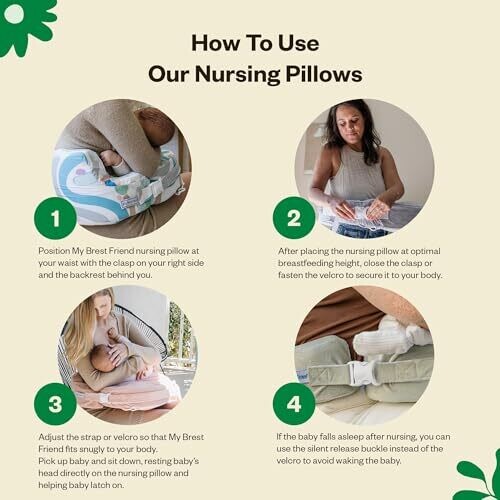 How To Use
Our Nursing Pillows

1

Position My Brest Friend nursing pillow at your waist with the clasp on your right side and the backrest behind you.

2

After placing the nursing pillow at optimal breastfeeding height, close the clasp or fasten the velcro to secure it to your body.

3

Adjust the strap or velcro so that My Brest Friend fits snugly to your body.
Pick up baby and sit down, resting baby's head directly on the nursing pillow and helping baby latch on.

4

If the baby falls asleep after nursing, you can use the silent release buckle instead of the velcro to avoid waking the baby.