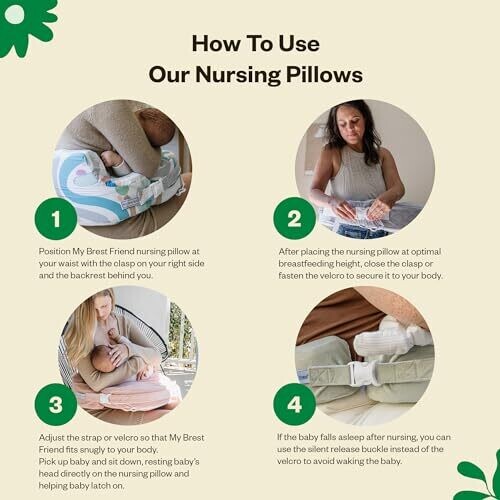 How To Use
Our Nursing Pillows

1

Position My Brest Friend nursing pillow at your waist with the clasp on your right side and the backrest behind you.

2

After placing the nursing pillow at optimal breastfeeding height, close the clasp or fasten the velcro to secure it to your body.

3

Adjust the strap or velcro so that My Brest Friend fits snugly to your body.
Pick up baby and sit down, resting baby's head directly on the nursing pillow and helping baby latch on.

4

If the baby falls asleep after nursing, you can use the silent release buckle instead of the velcro to avoid waking the baby.